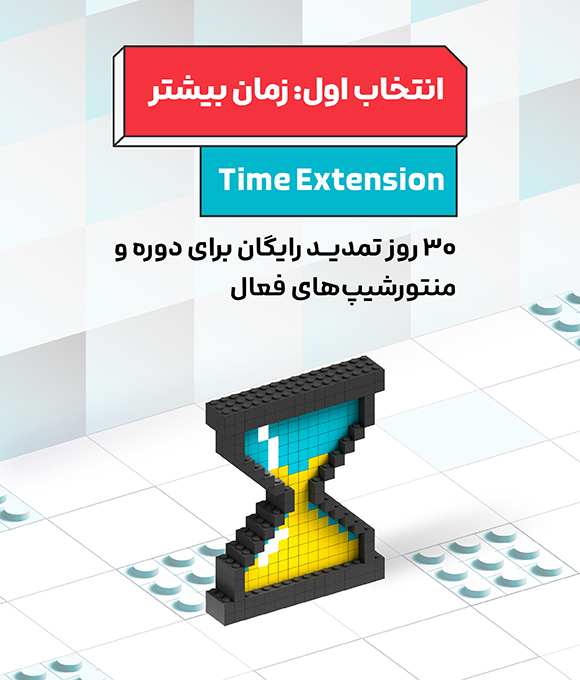 انتخاب اول: زمان بیشتر

Time Extension

۳۰ روز تمدید رایگان برای دوره و منتورشیپ‌های فعال