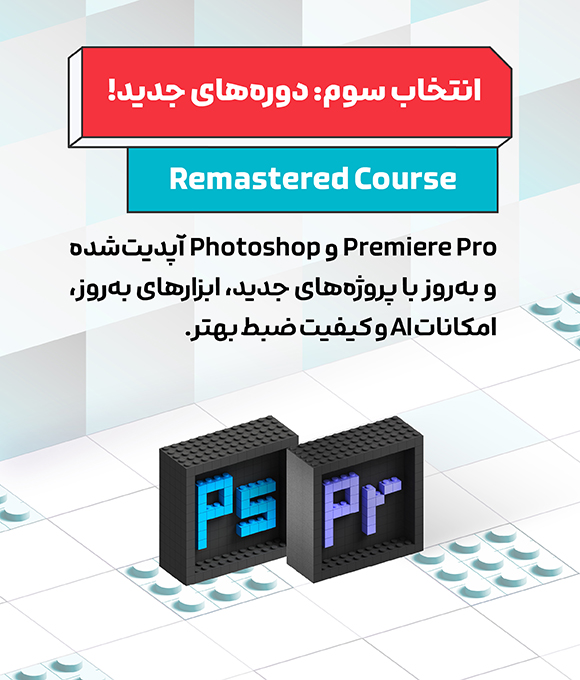 انتخاب سوم: دوره‌های جدید!

Remastered Course

Premiere Pro و Photoshop آپدیت‌شده و به‌روز با پروژه‌های جدید، ابزارهای به‌روز، امکانات AI و کیفیت ضبط بهتر.

Ps

Pr